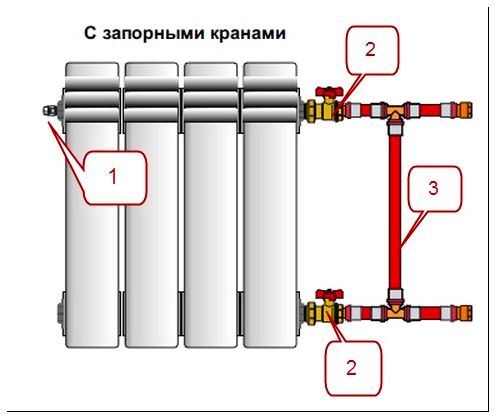 С запорными кранами

2

1

3

2